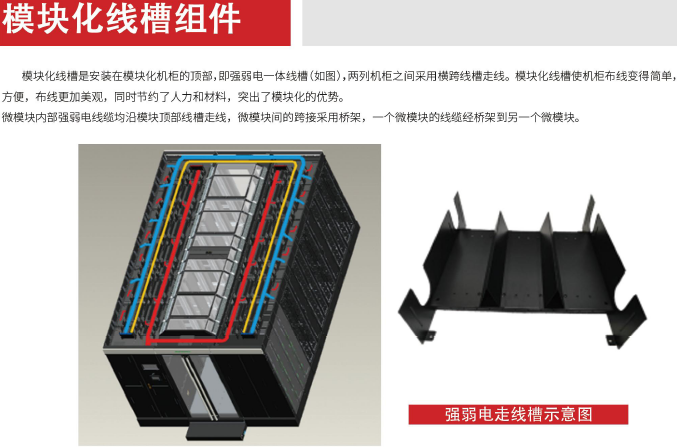 模块化线槽组件

模块化线槽是安装在模块化机柜的顶部，即强弱电一体线槽（如图），两列机柜之间采用横跨线槽走线。模块化线槽使机柜布线变得简单，方便，布线更加美观，同时节约了人力和材料，突出了模块化的优势。
微模块内部强弱电线缆均沿模块顶部线槽走线，微模块间的跨接采用桥架，一个微模块的线缆经桥架到另一个微模块。

强弱电走线槽示意图